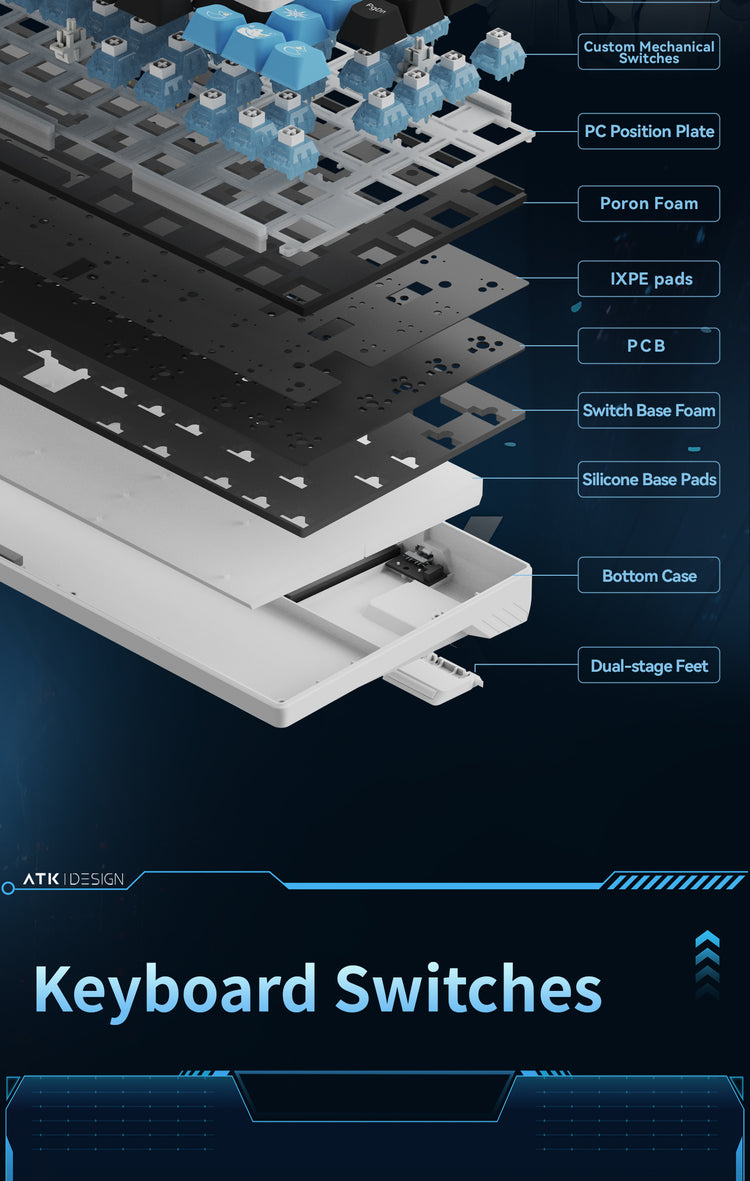 Custom Mechanical Switches

PC Position Plate

Poron Foam

IXPE pads

PCB

Switch Base Foam

Silicone Base Pads

Bottom Case

Dual-stage Feet

ATK | DESIGN

Keyboard Switches